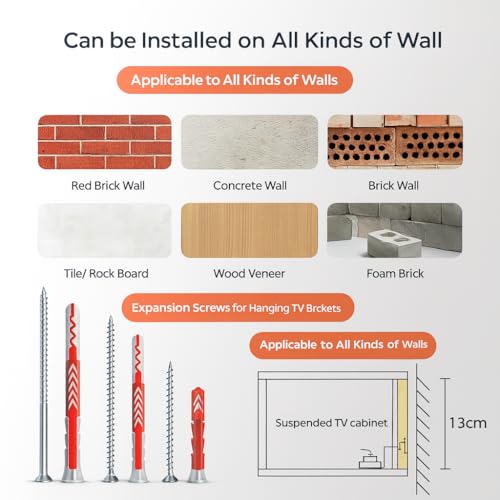 Can be Installed on All Kinds of Wall

Applicable to All Kinds of Walls

Red Brick Wall

Concrete Wall

Brick Wall

Tile/ Rock Board

Wood Veneer

Foam Brick

Expansion Screws for Hanging TV Brckets

Applicable to All Kinds of Walls

Suspended TV cabinet

13cm