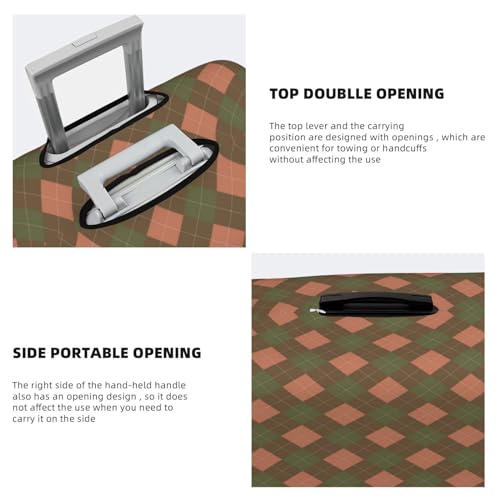 TOP DOUBLLE OPENING

The top lever and the carrying position are designed with openings , which are convenient for towing or handcuffs without affecting the use

SIDE PORTABLE OPENING

The right side of the hand-held handle also has an opening design , so it does not affect the use when you need to carry it on the side