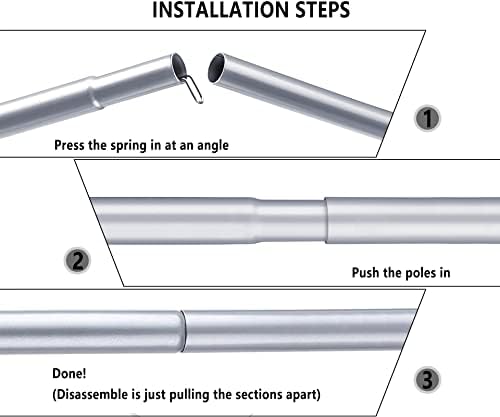 INSTALLATION STEPS

Press the spring in at an angle

1

2

Push the poles in

Done!
(Disassemble is just pulling the sections apart)

3