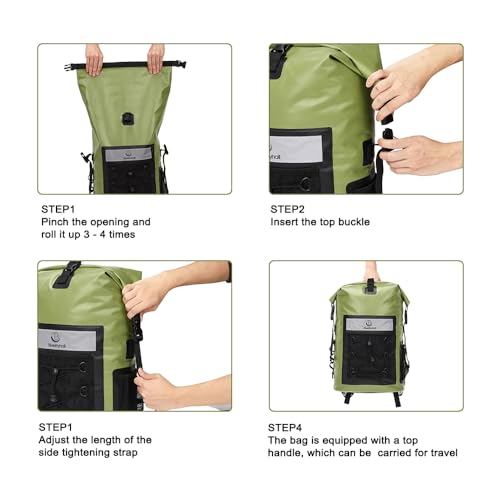 STEP1
Pinch the opening and roll it up 3 - 4 times

STEP2
Insert the top buckle

STEP1
Adjust the length of the side tightening strap

STEP4
The bag is equipped with a top handle, which can be carried for travel