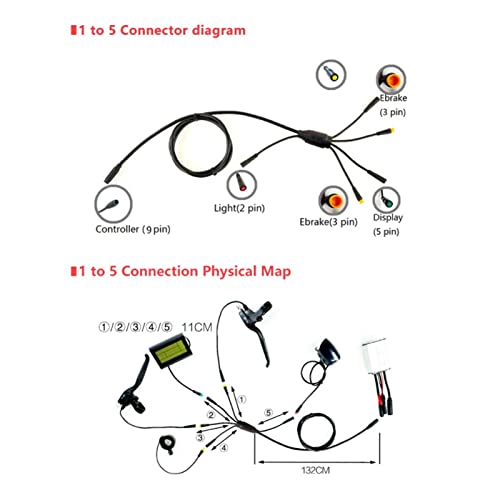 1 to 5 Connector diagram

Ebrake (3 pin)

Controller (9 pin)

Light(2 pin)

Ebrake(3 pin)

Display (5 pin)

1 to 5 Connection Physical Map

①/②/③/④/⑤ 11CM

①

②

③

④

⑤

132CM