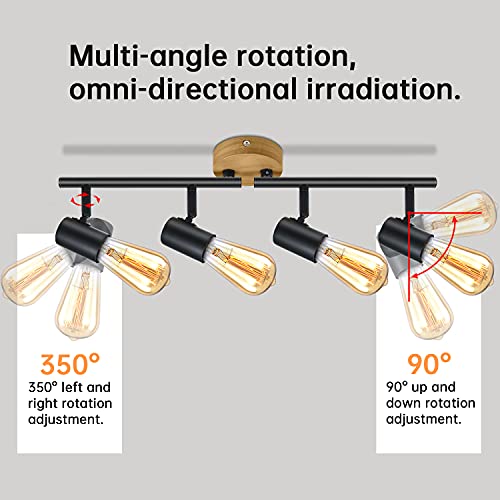 Multi-angle rotation, omni-directional irradiation.

350°
350° left and right rotation adjustment.

90°
90° up and down rotation adjustment.