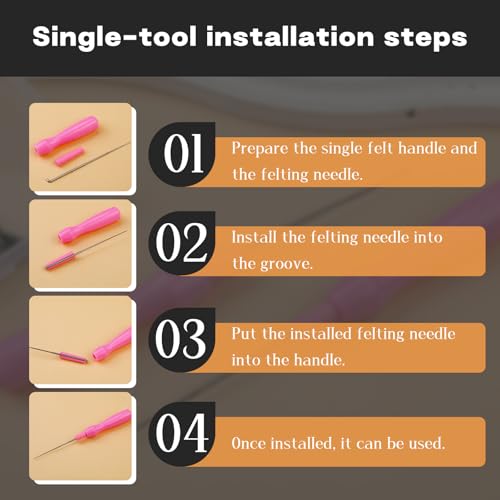 Single-tool installation steps

01

Prepare the single felt handle and the felting needle.

02

Install the felting needle into the groove.

03

Put the installed felting needle into the handle.

04

Once installed, it can be used.