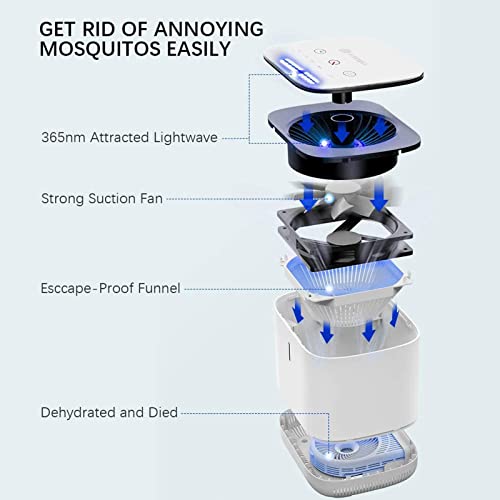 GET RID OF ANNOYING MOSQUITOS EASILY

365nm Attracted Lightwave

Strong Suction Fan

Esccape-Proof Funnel

Dehydrated and Died