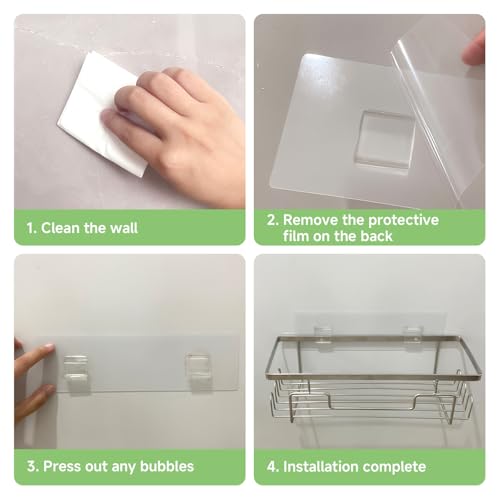 1. Clean the wall

2. Remove the protective film on the back

3. Press out any bubbles

4. Installation complete