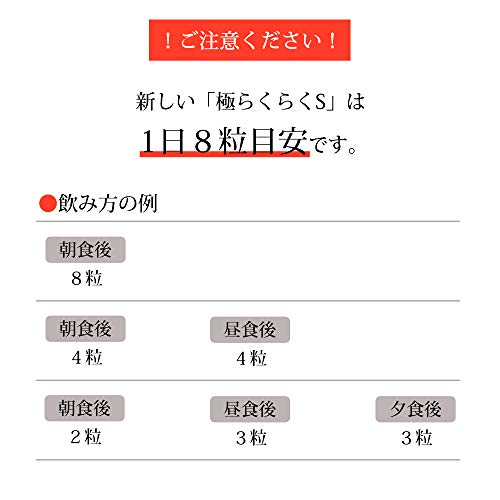 ！ご注意ください！

新しい「極らくらくS」は
1日8粒目安です。

●飲み方の例

朝食後
8粒

朝食後
4粒

昼食後
4粒

朝食後
2粒

昼食後
3粒

夕食後
3粒