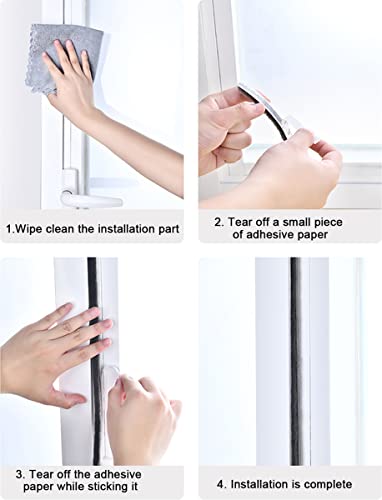 1.Wipe clean the installation part

2. Tear off a small piece of adhesive paper

3. Tear off the adhesive paper while sticking it

4. Installation is complete