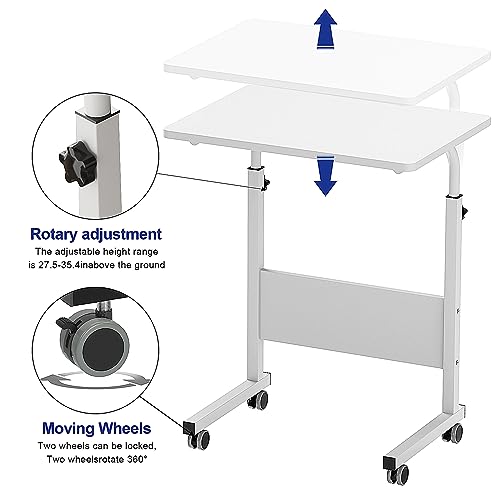 Rotary adjustment
The adjustable height range is 27.5-35.4inabove the ground

Moving Wheels
Two wheels can be locked,
Two wheelsrotate 360°