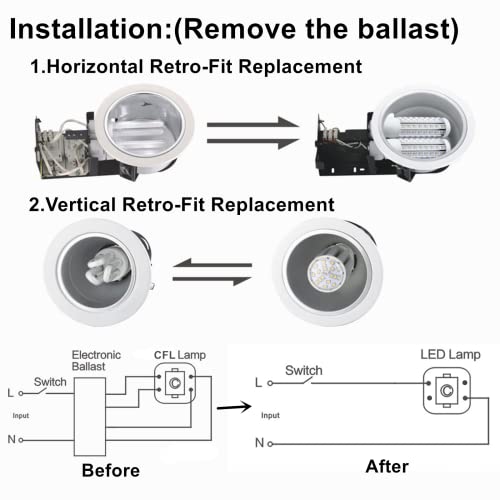 Installation:(Remove the ballast)

1.Horizontal Retro-Fit Replacement

2.Vertical Retro-Fit Replacement

Electronic Ballast

CFL Lamp

Switch

L

Input

N

Before

LED Lamp

Switch

L

Input

N

After