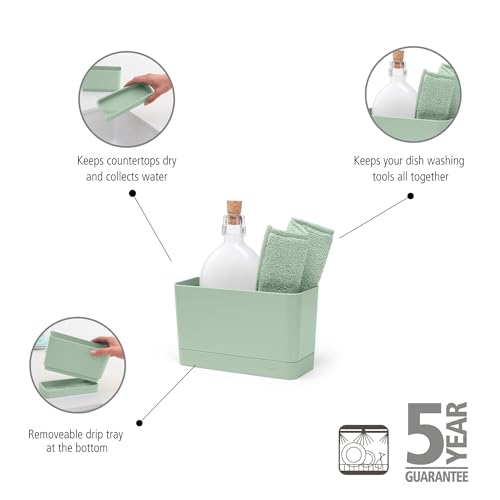 Keeps countertops dry and collects water

Keeps your dish washing tools all together

Removeable drip tray at the bottom

5 YEAR GUARANTEE