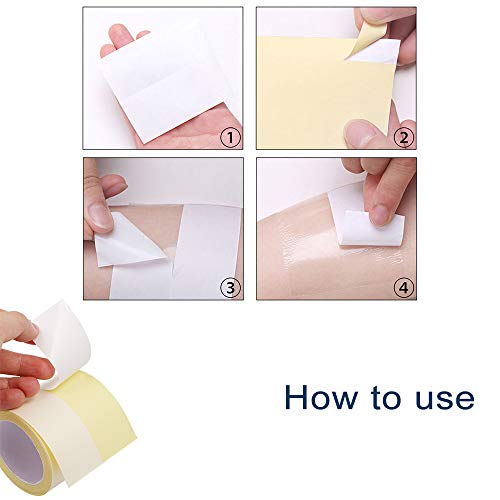 1

2

3

4

How to use