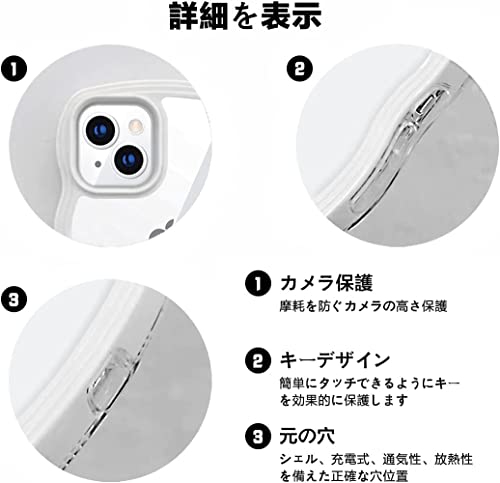 詳細を表示

1

2

3

1 カメラ保護

摩耗を防ぐカメラの高さ保護

2 キーデザイン

簡単にタッチできるようにキーを効果的に保護します

3 元の穴

シェル、充電式、通気性、放熱性を備えた正確な穴位置