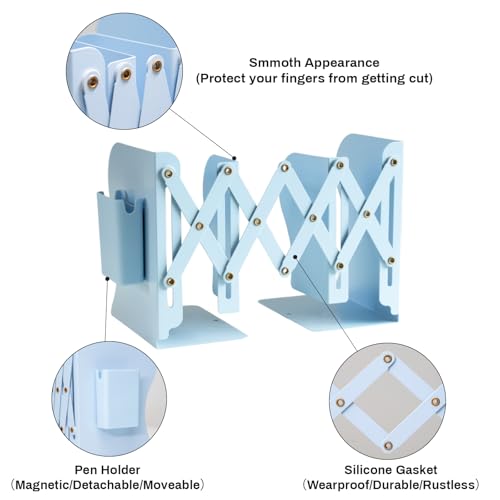 Smmoth Appearance
(Protect your fingers from getting cut)

Pen Holder
(Magnetic/Detachable/Moveable)

Silicone Gasket
(Wearproof/Durable/Rustless)