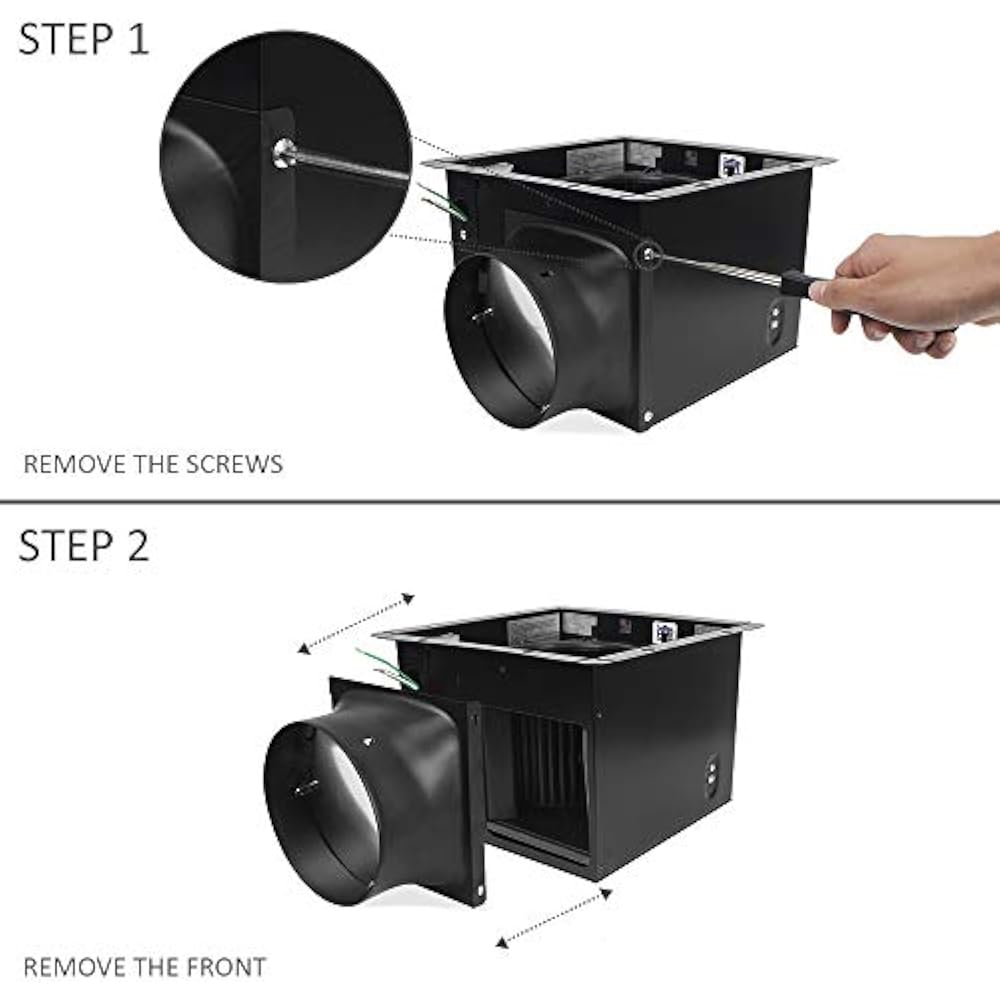 STEP 1

REMOVE THE SCREWS

STEP 2

REMOVE THE FRONT