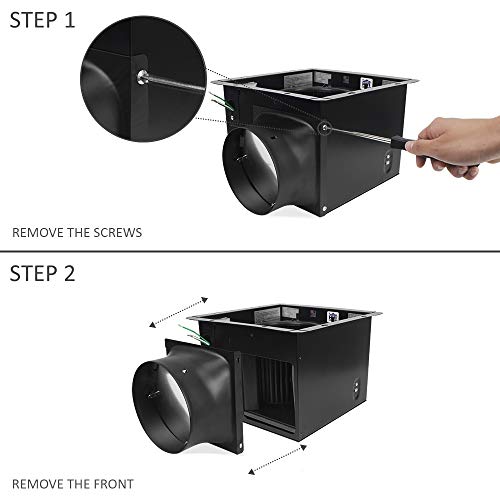 STEP 1

REMOVE THE SCREWS

STEP 2

REMOVE THE FRONT