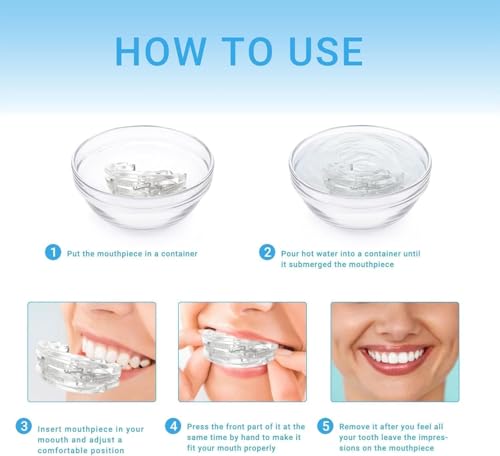 HOW TO USE

1 Put the mouthpiece in a container

2 Pour hot water into a container until it submerged the mouthpiece

3 Insert mouthpiece in your moouth and adjust a comfortable position

4 Press the front part of it at the same time by hand to make it fit your mouth properly

5 Remove it after you feel all your tooth leave the impressions on the mouthpiece