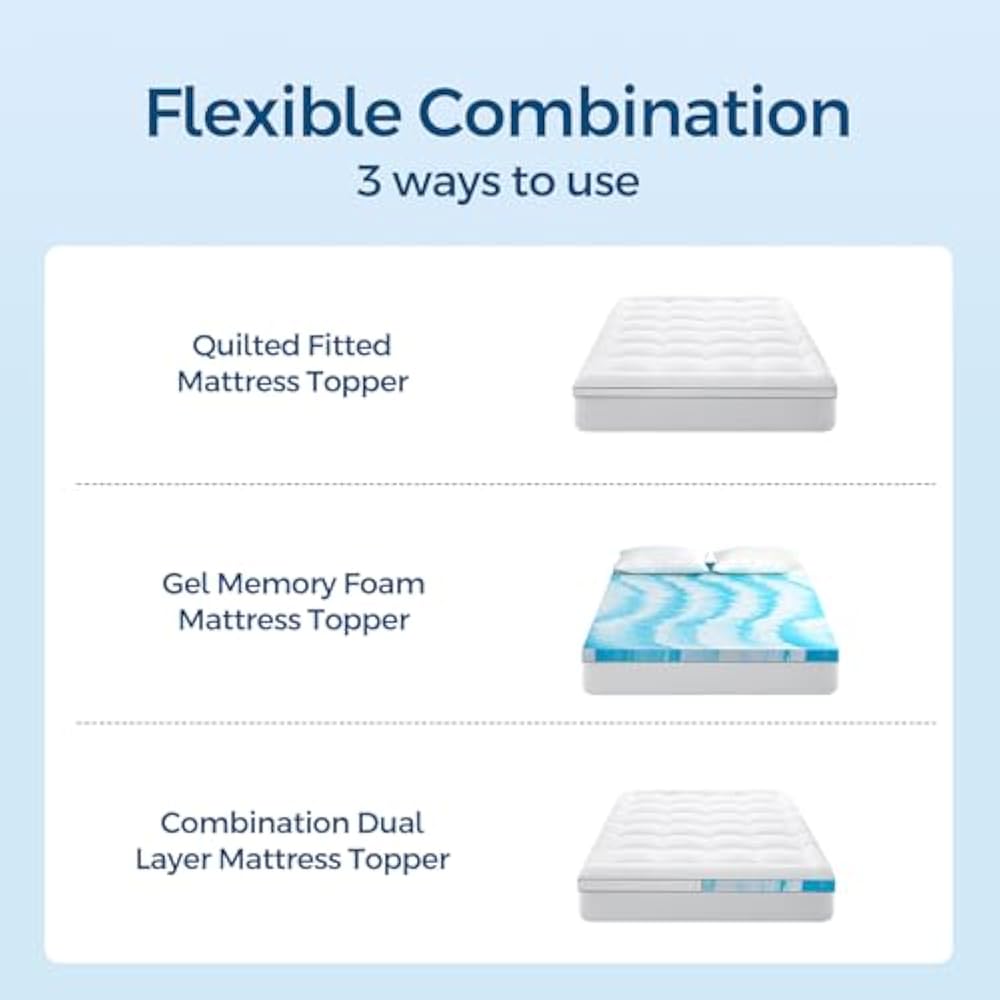 Flexible Combination
3 ways to use

Quilted Fitted Mattress Topper

Gel Memory Foam Mattress Topper

Combination Dual Layer Mattress Topper