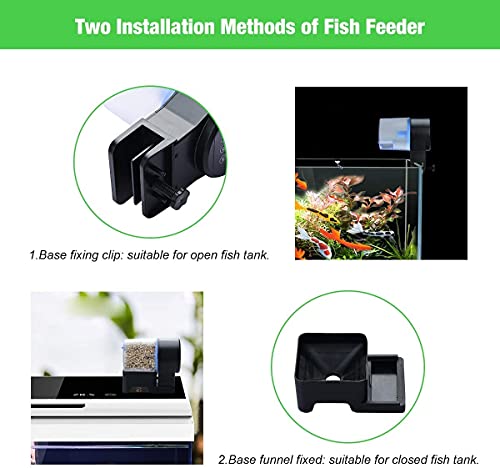 Two Installation Methods of Fish Feeder

1.Base fixing clip: suitable for open fish tank.

2.Base funnel fixed: suitable for closed fish tank.