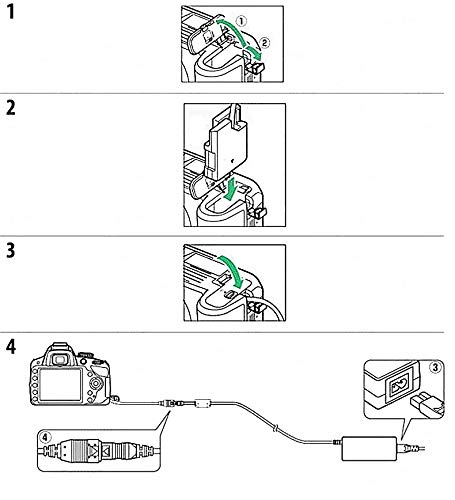 1

①
②

2

3

4

③

④