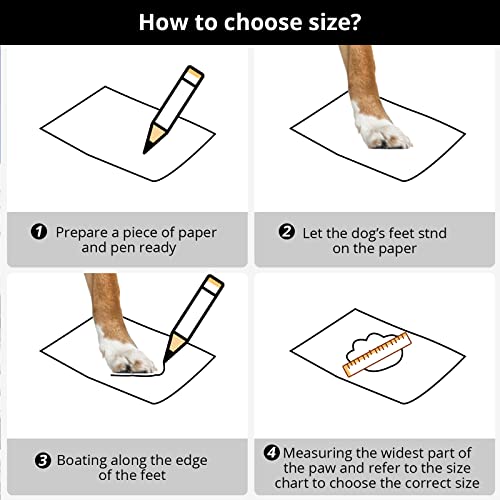 How to choose size?

❶ Prepare a piece of paper and pen ready

❷ Let the dog's feet stnd on the paper

❸ Boating along the edge of the feet

❹ Measuring the widest part of the paw and refer to the size chart to choose the correct size