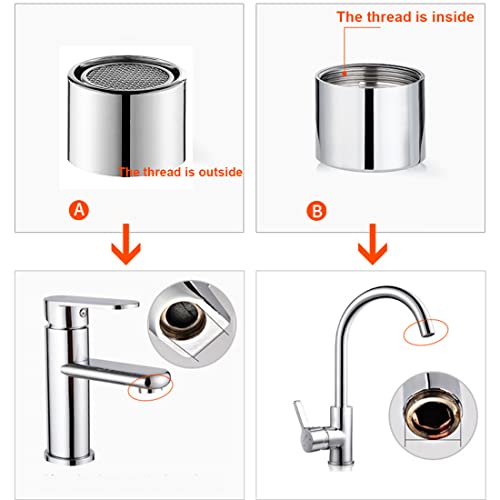 The thread is outside

A

The thread is inside

B