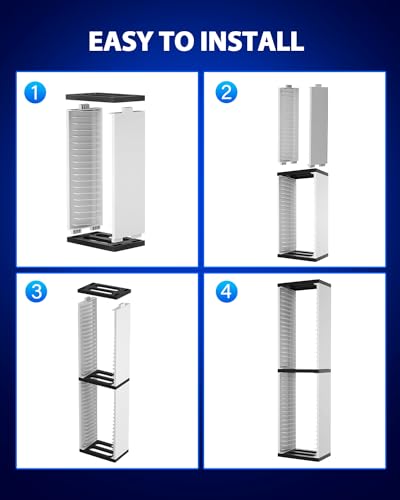 EASY TO INSTALL

1

2

3

4