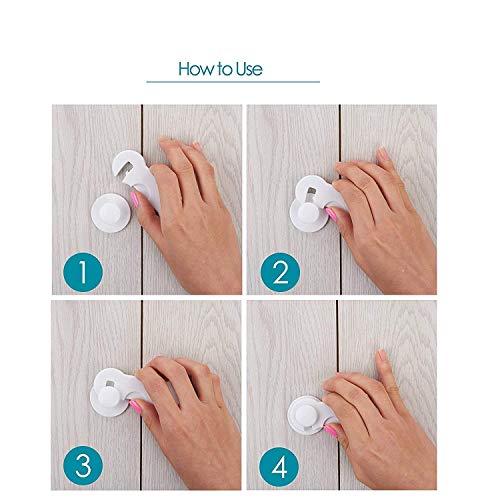 How to Use

1

2

3

4