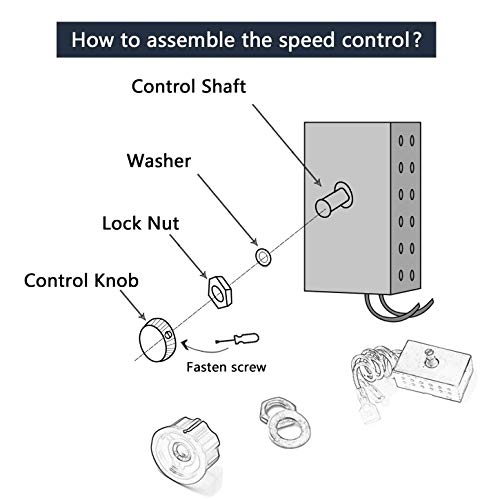 How to assemble the speed control?

Control Shaft

Washer

Lock Nut

Control Knob

Fasten screw