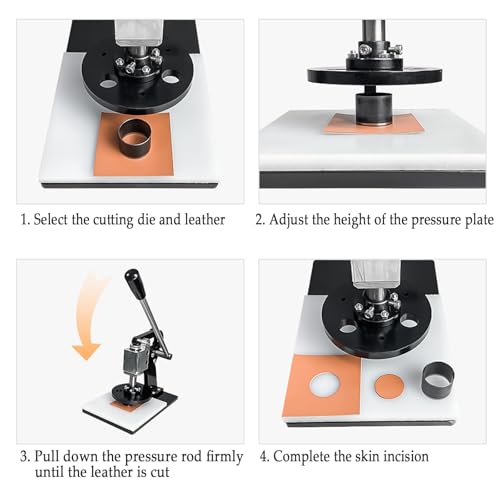 1. Select the cutting die and leather

2. Adjust the height of the pressure plate

3. Pull down the pressure rod firmly until the leather is cut

4. Complete the skin incision