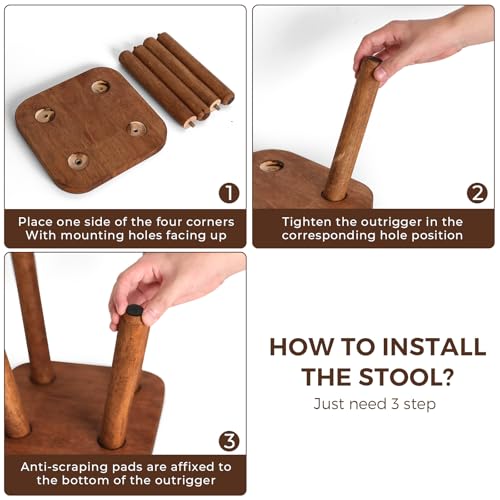 1

Place one side of the four corners With mounting holes facing up

2

Tighten the outrigger in the corresponding hole position

3

Anti-scraping pads are affixed to the bottom of the outrigger

HOW TO INSTALL THE STOOL?

Just need 3 step