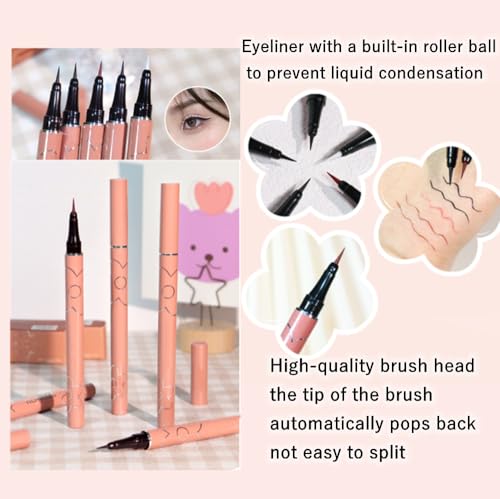 Eyeliner with a built-in roller ball to prevent liquid condensation

High-quality brush head the tip of the brush automatically pops back not easy to split