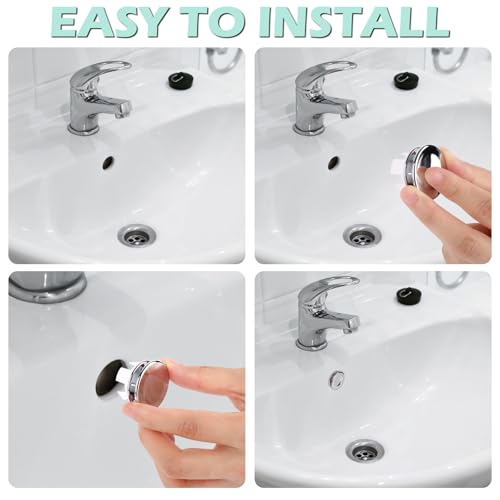 EASY TO INSTALL