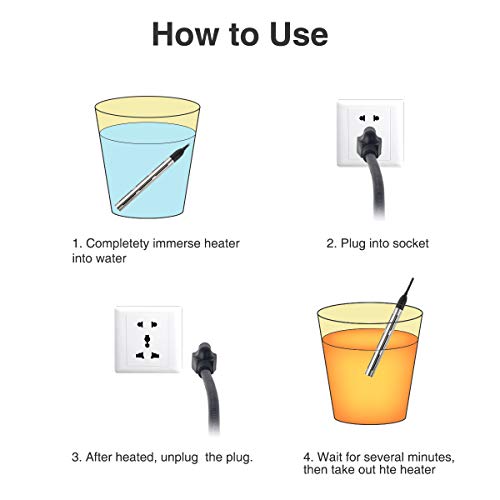 How to Use

1. Completety immerse heater into water

2. Plug into socket

3. After heated, unplug the plug.

4. Wait for several minutes, then take out hte heater