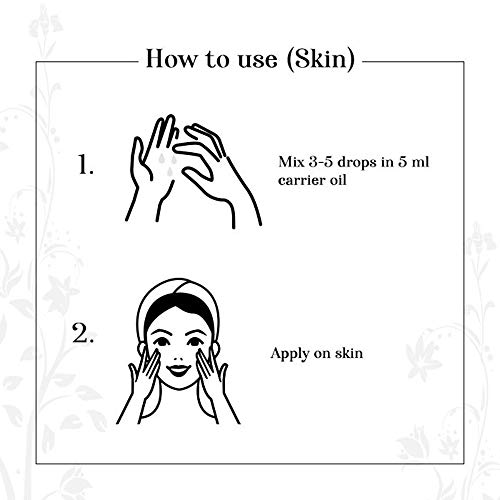 How to use (Skin)

1.

Mix 3-5 drops in 5 ml carrier oil

2.

Apply on skin