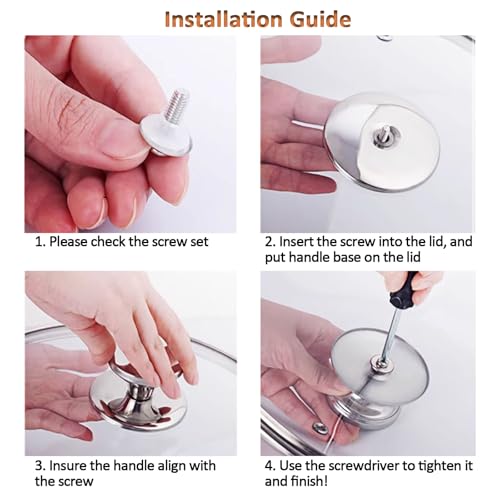 Installation Guide

1. Please check the screw set

2. Insert the screw into the lid, and put handle base on the lid

3. Insure the handle align with the screw

4. Use the screwdriver to tighten it and finish!