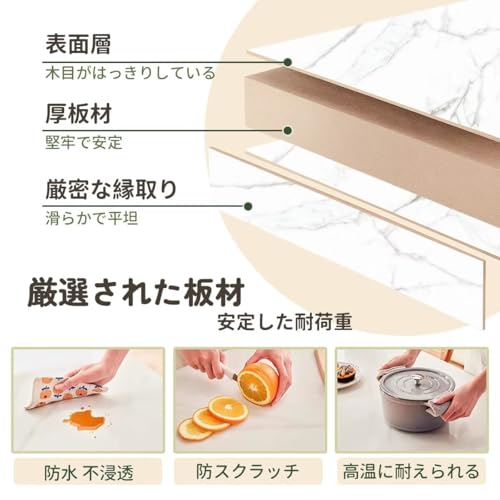 表面層
木目がはっきりしている

厚板材
堅牢で安定

厳密な縁取り
滑らかで平坦

厳選された板材
安定した耐荷重

防水 不浸透

防スクラッチ

高温に耐えられる