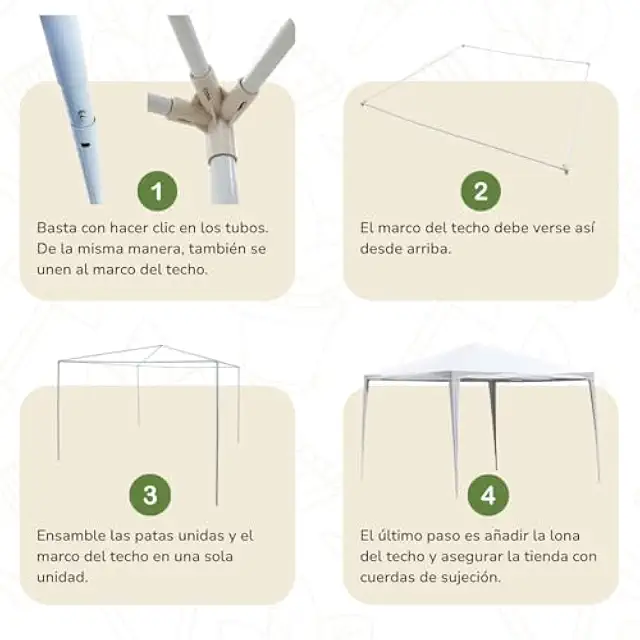 1

Basta con hacer clic en los tubos. De la misma manera, también se unen al marco del techo.

2

El marco del techo debe verse así desde arriba.

3

Ensamble las patas unidas y el marco del techo en una sola unidad.

4

El último paso es añadir la lona del techo y asegurar la tienda con cuerdas de sujeción.