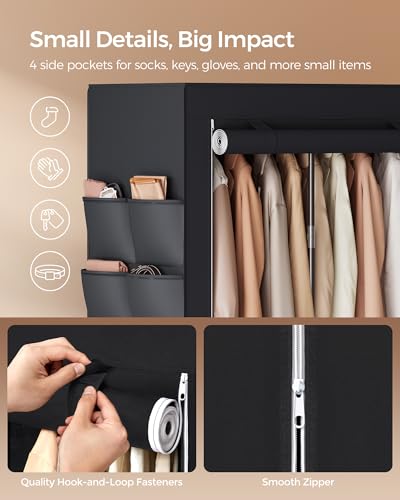 Small Details, Big Impact

4 side pockets for socks, keys, gloves, and more small items

Quality Hook-and-Loop Fasteners

Smooth Zipper