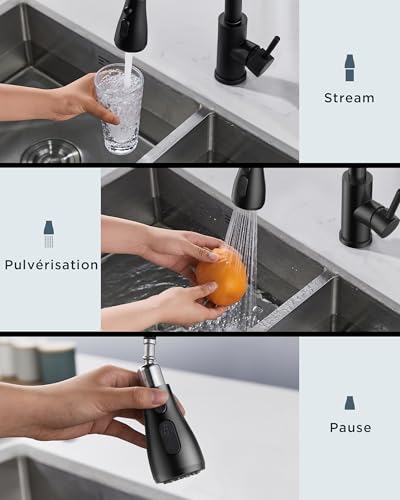 Stream

Pulvérisation

Pause