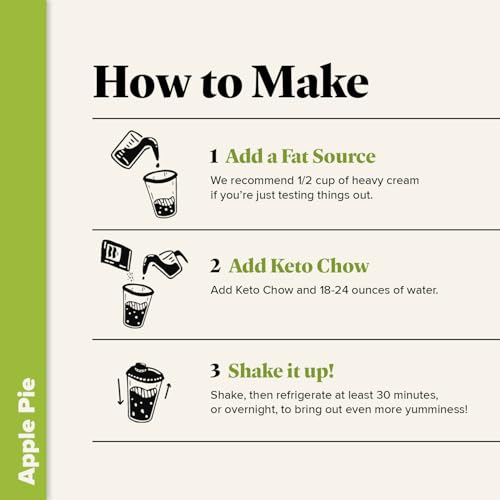 Apple Pie

How to Make

1 Add a Fat Source

We recommend 1/2 cup of heavy cream if you're just testing things out.

2 Add Keto Chow

Add Keto Chow and 18-24 ounces of water.

3 Shake it up!

Shake, then refrigerate at least 30 minutes, or overnight, to bring out even more yumminess!