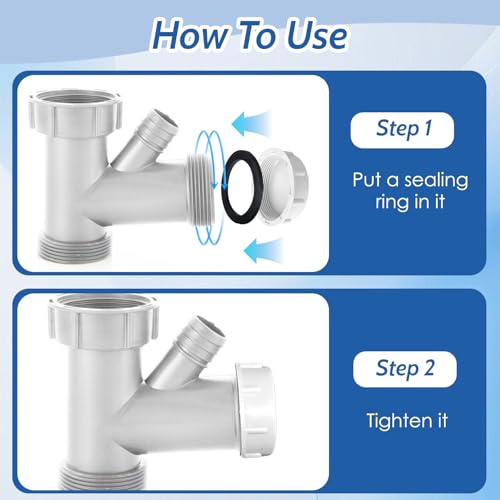 How To Use

Step 1

Put a sealing ring in it

Step 2

Tighten it