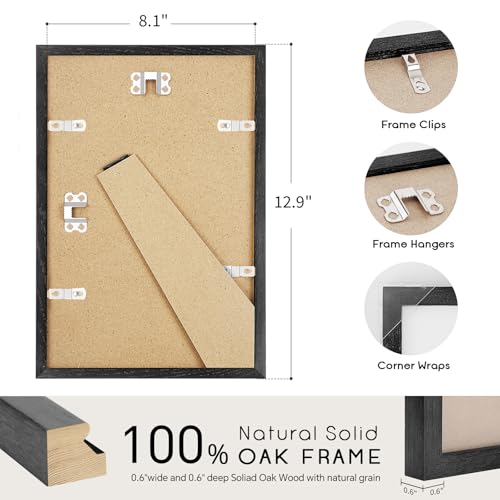 8.1"

12.9"

Frame Clips

Frame Hangers

Corner Wraps

100% Natural Solid OAK FRAME

0.6"wide and 0.6" deep Soliad Oak Wood with natural grain

0.6" 0.6"