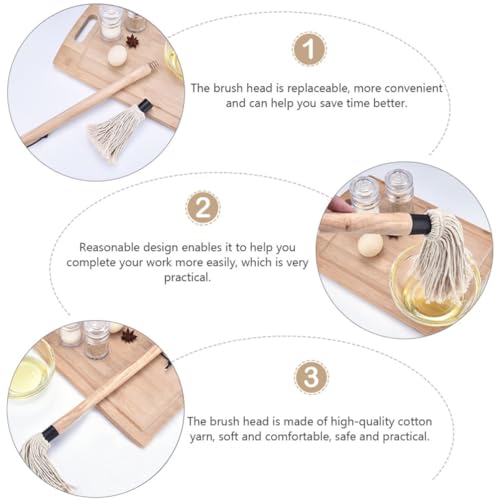 1

The brush head is replaceable, more convenient and can help you save time better.

2

Reasonable design enables it to help you complete your work more easily, which is very practical.

3

The brush head is made of high-quality cotton yarn, soft and comfortable, safe and practical.