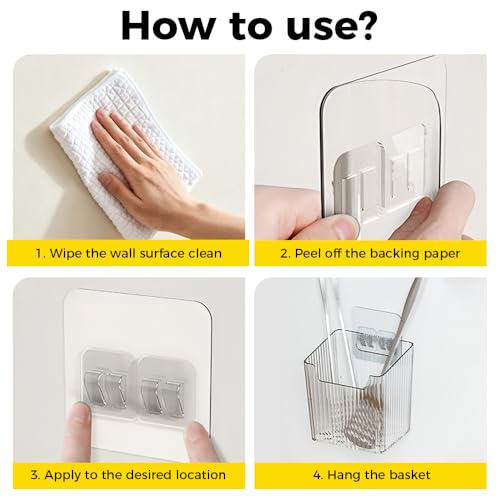 How to use?

1. Wipe the wall surface clean

2. Peel off the backing paper

3. Apply to the desired location

4. Hang the basket