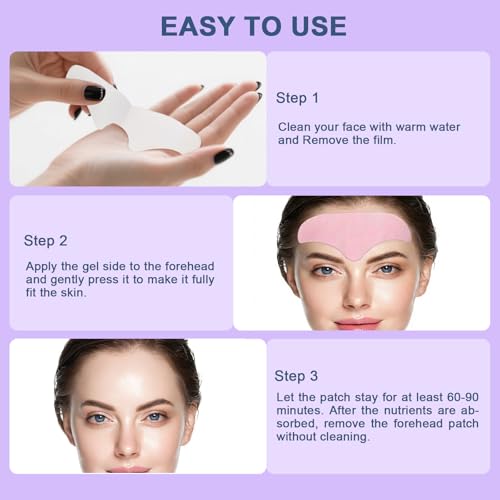 EASY TO USE

Step 1

Clean your face with warm water and Remove the film.

Step 2

Apply the gel side to the forehead and gently press it to make it fully fit the skin.

Step 3

Let the patch stay for at least 60-90 minutes. After the nutrients are absorbed, remove the forehead patch without cleaning.