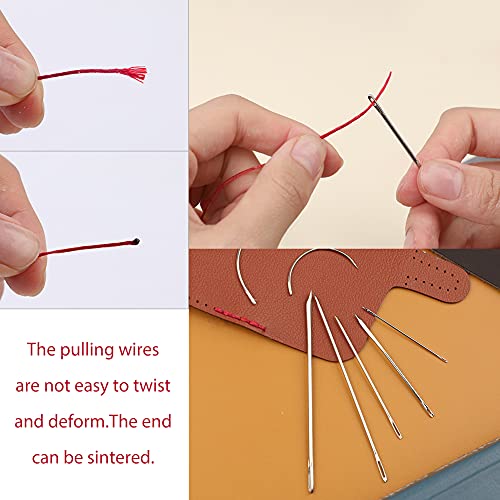 The pulling wires are not easy to twist and deform.The end can be sintered.