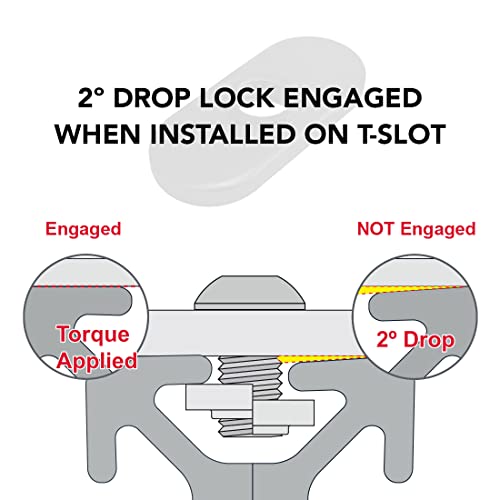 2° DROP LOCK ENGAGED WHEN INSTALLED ON T-SLOT

Engaged

NOT Engaged

Torque Applied

2° Drop