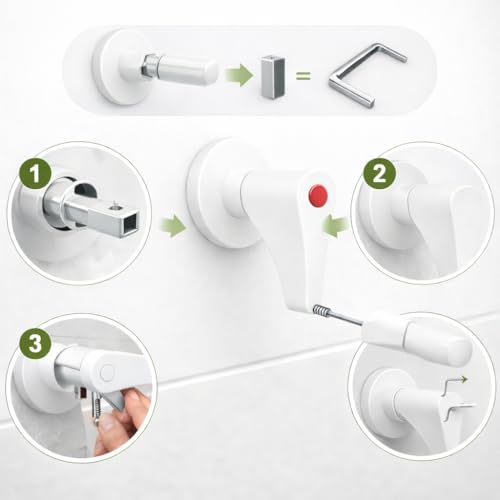 =

1

2

3