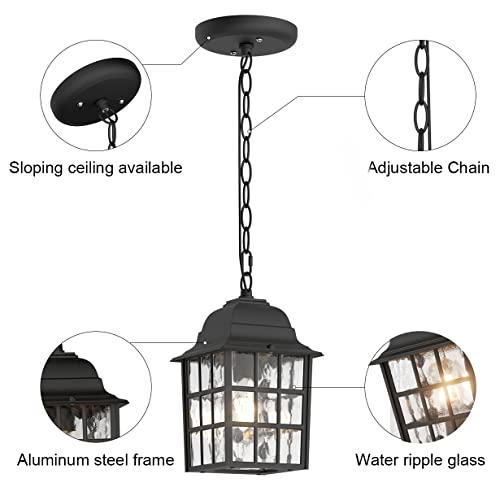 Sloping ceiling available

Adjustable Chain

Aluminum steel frame

Water ripple glass