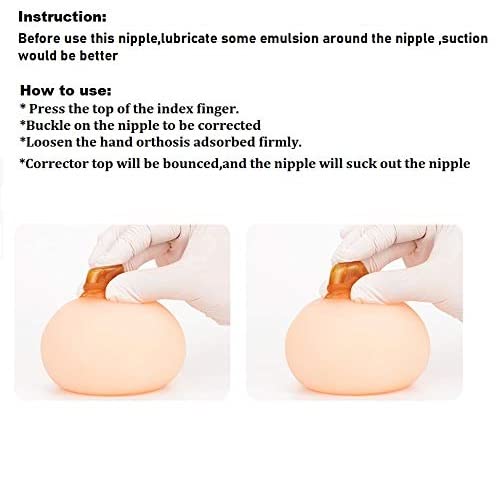 Instruction:
Before use this nipple,lubricate some emulsion around the nipple ,suction would be better

How to use:
* Press the top of the index finger.
*Buckle on the nipple to be corrected
*Loosen the hand orthosis adsorbed firmly.
*Corrector top will be bounced,and the nipple will suck out the nipple